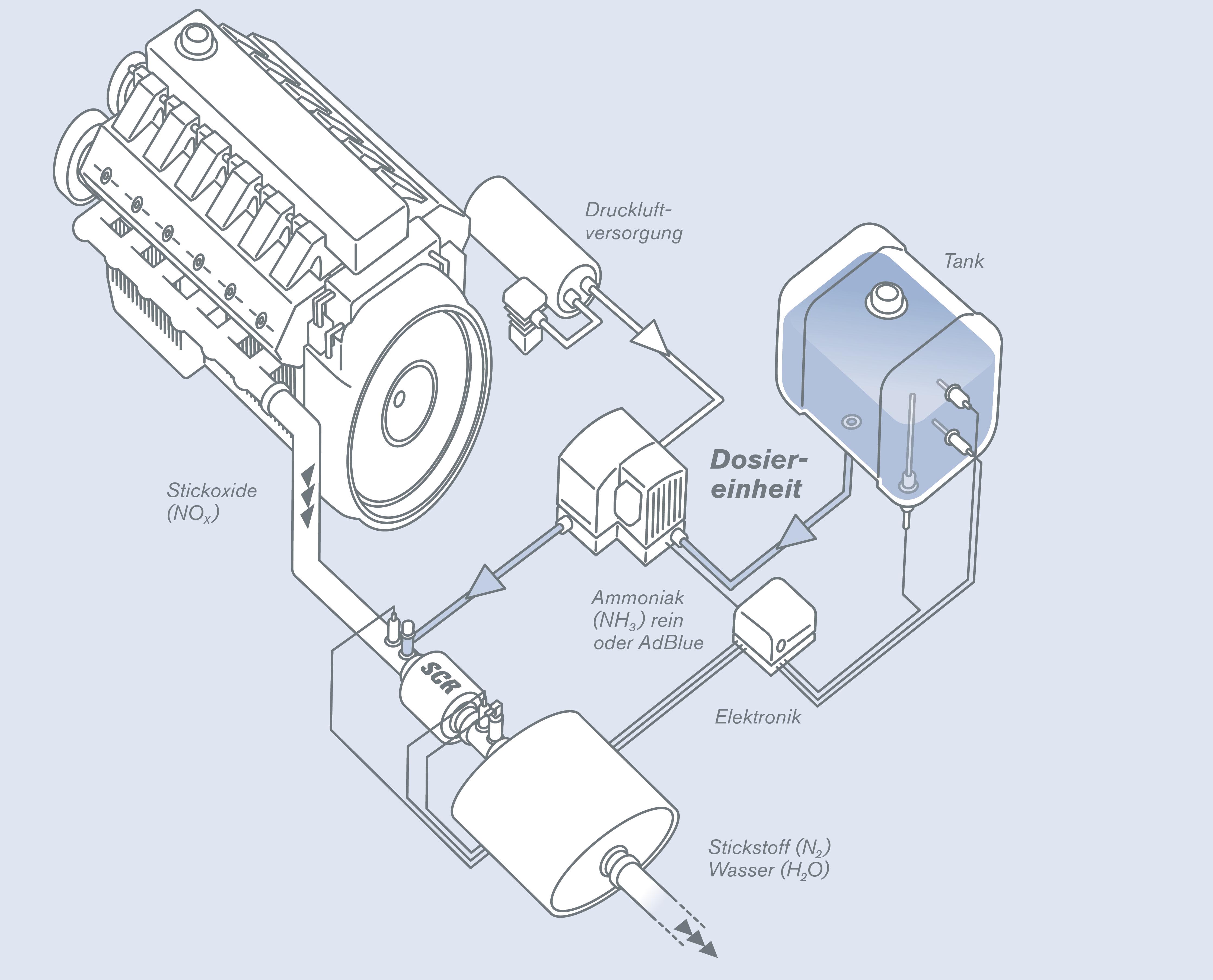 Druckluftversorgung

Tank

Dosiereinheit

Stickoxide ($NO_X$)

Ammoniak ($NH_3$) rein oder AdBlue

SCR

Elektronik

Stickstoff ($N_2$)
Wasser ($H_2O$)